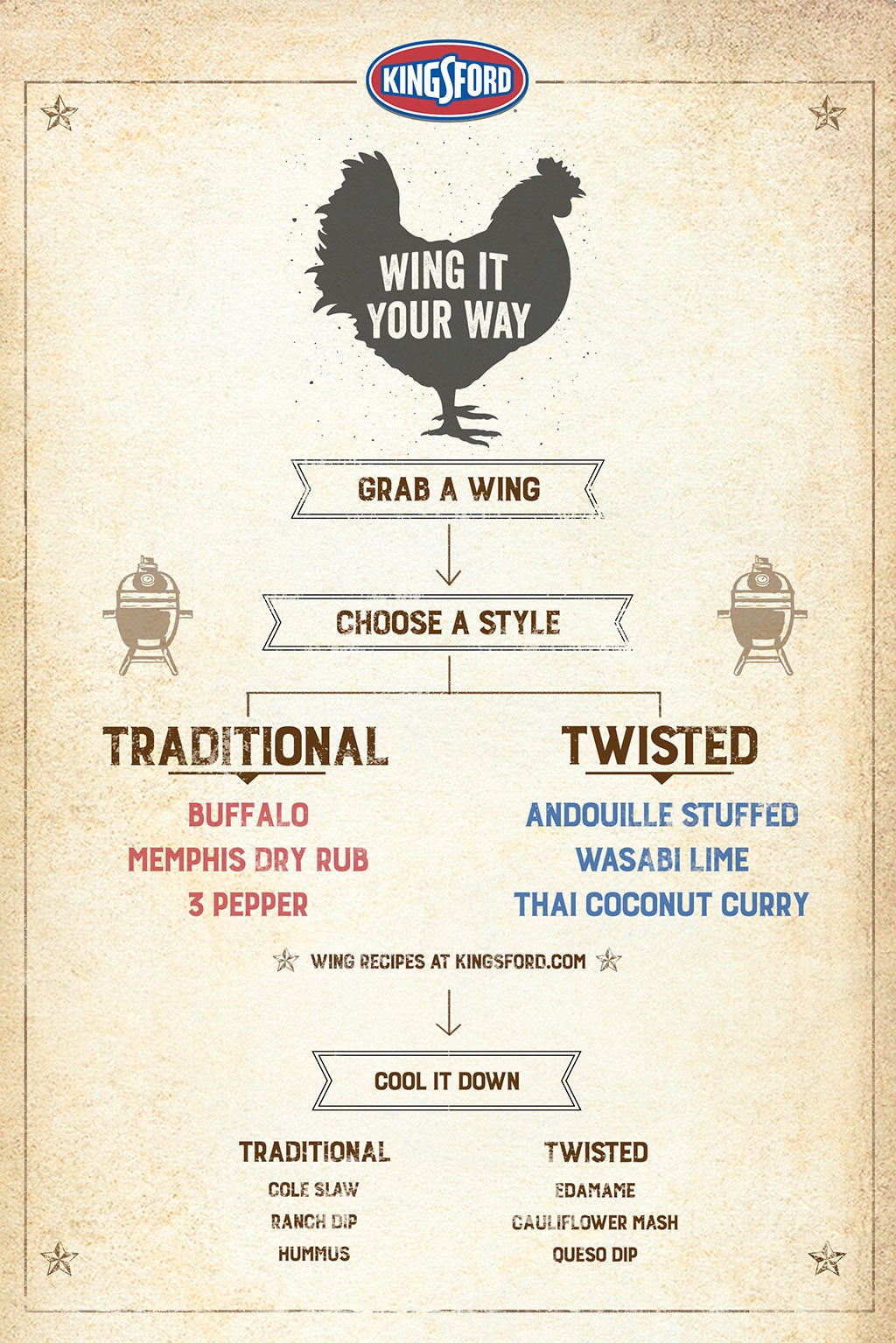 KINGSFORD

WING IT YOUR WAY

GRAB A WING

CHOOSE A STYLE

TRADITIONAL

BUFFALO
MEMPHIS DRY RUB
3 PEPPER

TWISTED

ANDOUILLE STUFFED
WASABI LIME
THAI COCONUT CURRY

WING RECIPES AT KINGSFORD.COM

COOL IT DOWN

TRADITIONAL

COLE SLAW
RANCH DIP
HUMMUS

TWISTED

EDAMAME
CAULIFLOWER MASH
QUESO DIP