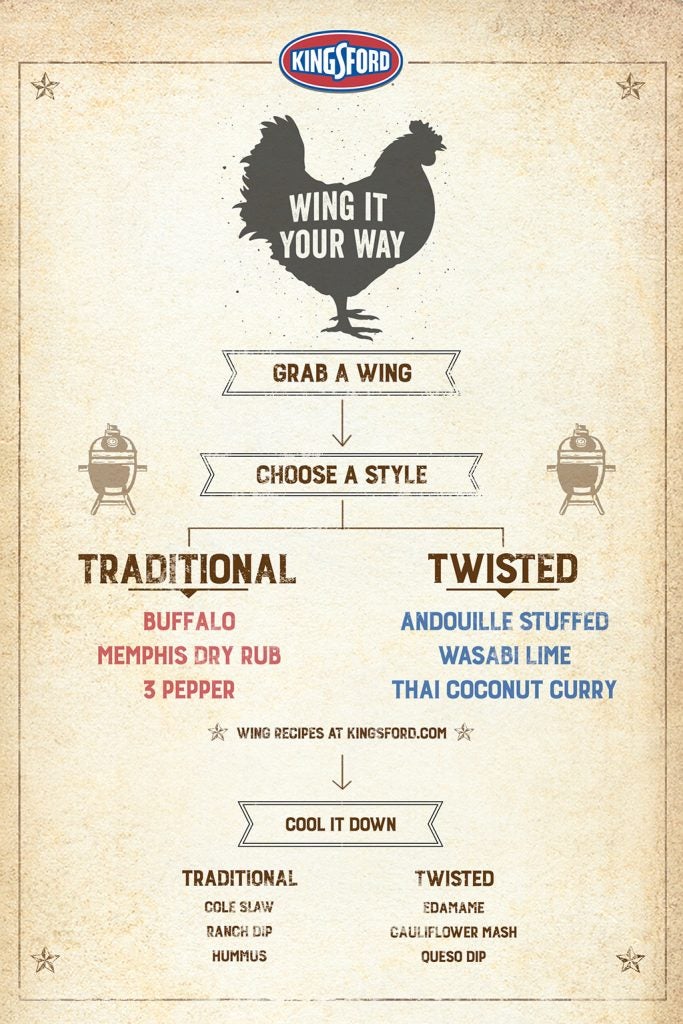 KINGSFORD

WING IT YOUR WAY

GRAB A WING

CHOOSE A STYLE

TRADITIONAL

BUFFALO
MEMPHIS DRY RUB
3 PEPPER

TWISTED

ANDOUILLE STUFFED
WASABI LIME
THAI COCONUT CURRY

WING RECIPES AT KINGSFORD.COM

COOL IT DOWN

TRADITIONAL

COLE SLAW
RANCH DIP
HUMMUS

TWISTED

EDAMAME
CAULIFLOWER MASH
QUESO DIP