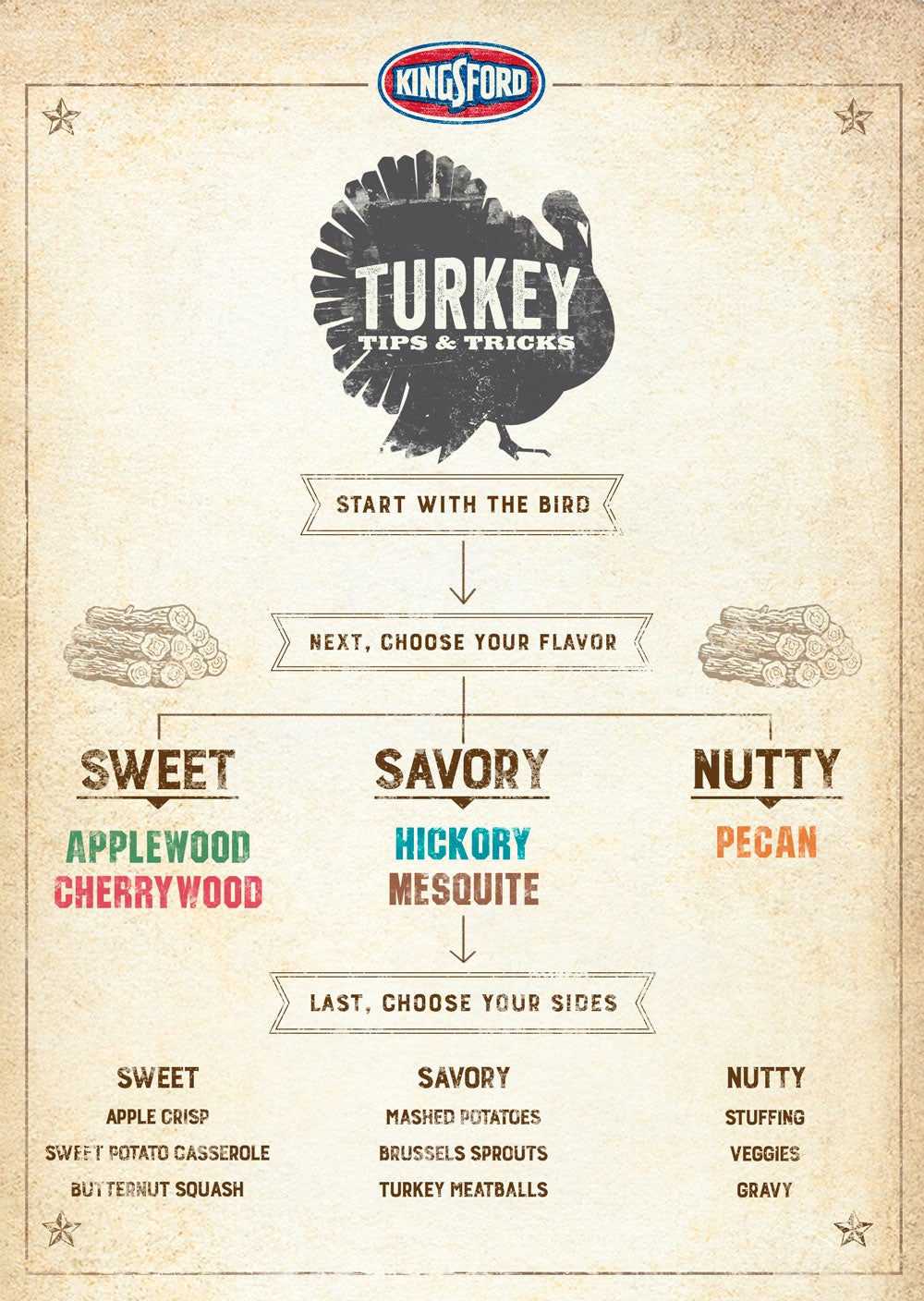 KINGSFORD

TURKEY
TIPS & TRICKS

START WITH THE BIRD

NEXT, CHOOSE YOUR FLAVOR

SWEET

APPLEWOOD
CHERRYWOOD

SAVORY

HICKORY
MESQUITE

NUTTY

PECAN

LAST, CHOOSE YOUR SIDES

SWEET
APPLE CRISP
SWEET POTATO CASSEROLE
BUTTERNUT SQUASH

SAVORY
MASHED POTATOES
BRUSSELS SPROUTS
TURKEY MEATBALLS

NUTTY
STUFFING
VEGGIES
GRAVY